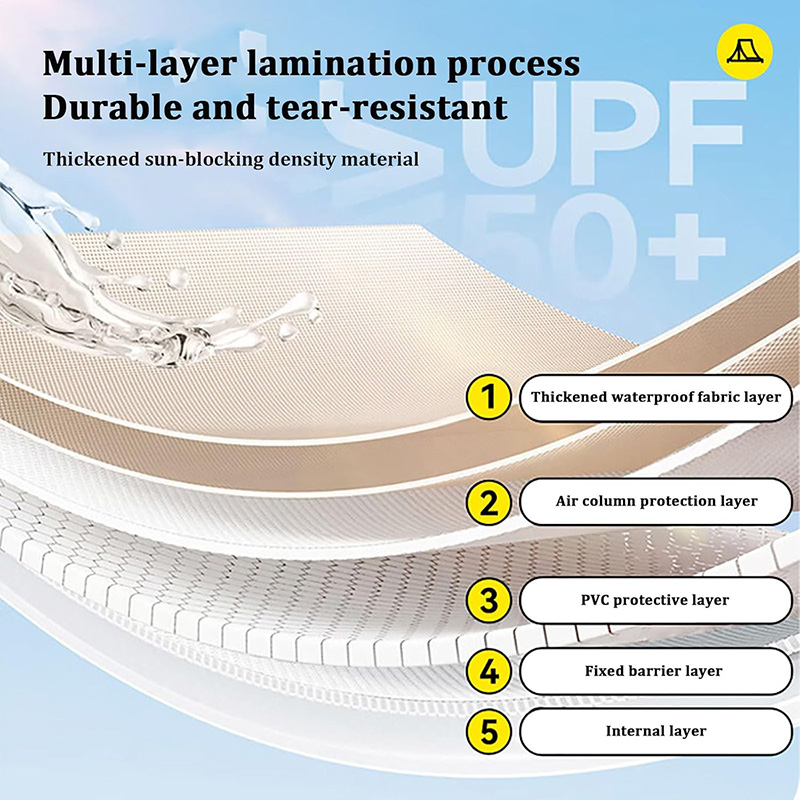 Multi-layer lamination process
Durable and tear-resistant

Thickened sun-blocking density material

UPF
50+

1 Thickened waterproof fabric layer

2 Air column protection layer

3 PVC protective layer

4 Fixed barrier layer

5 Internal layer